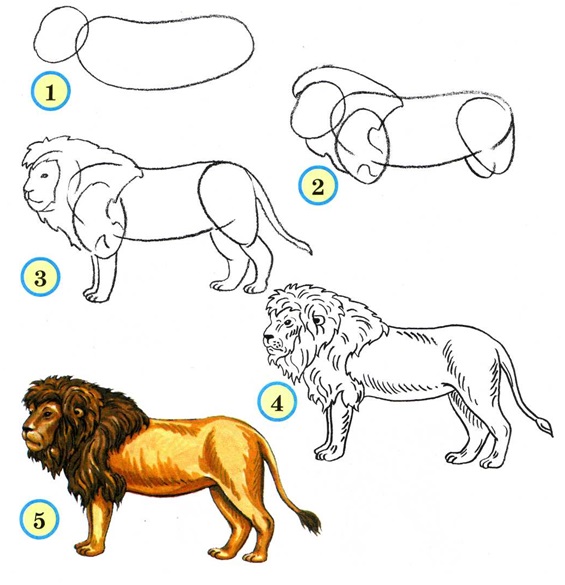 1

2

3

4

5