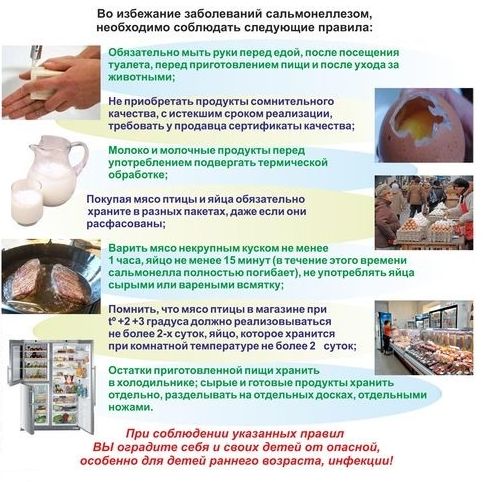 Во избежание заболеваний сальмонеллезом, необходимо соблюдать следующие правила:

Обязательно мыть руки перед едой, после посещения туалета, перед приготовлением пищи и после ухода за животными;

Не приобретать продукты сомнительного качества, с истекшим сроком реализации, требовать у продавца сертификаты качества;

Молоко и молочные продукты перед употреблением подвергать термической обработке;

Покупая мясо птицы и яйца обязательно храните в разных пакетах, даже если они расфасованы;

Варить мясо некрупным куском не менее 1 часа, яйцо не менее 15 минут (в течение этого времени сальмонелла полностью погибает), не употреблять яйца сырыми или вареными всмятку;

Помнить, что мясо птицы в магазине при t° +2 +3 градуса должно реализовываться не более 2-х суток, яйцо, которое хранится при комнатной температуре не более 2 суток;

Остатки приготовленной пищи хранить в холодильнике; сырые и готовые продукты хранить отдельно, разделывать на отдельных досках, отдельными ножами.

При соблюдении указанных правил ВЫ оградите себя и своих детей от опасной, особенно для детей раннего возраста, инфекции!